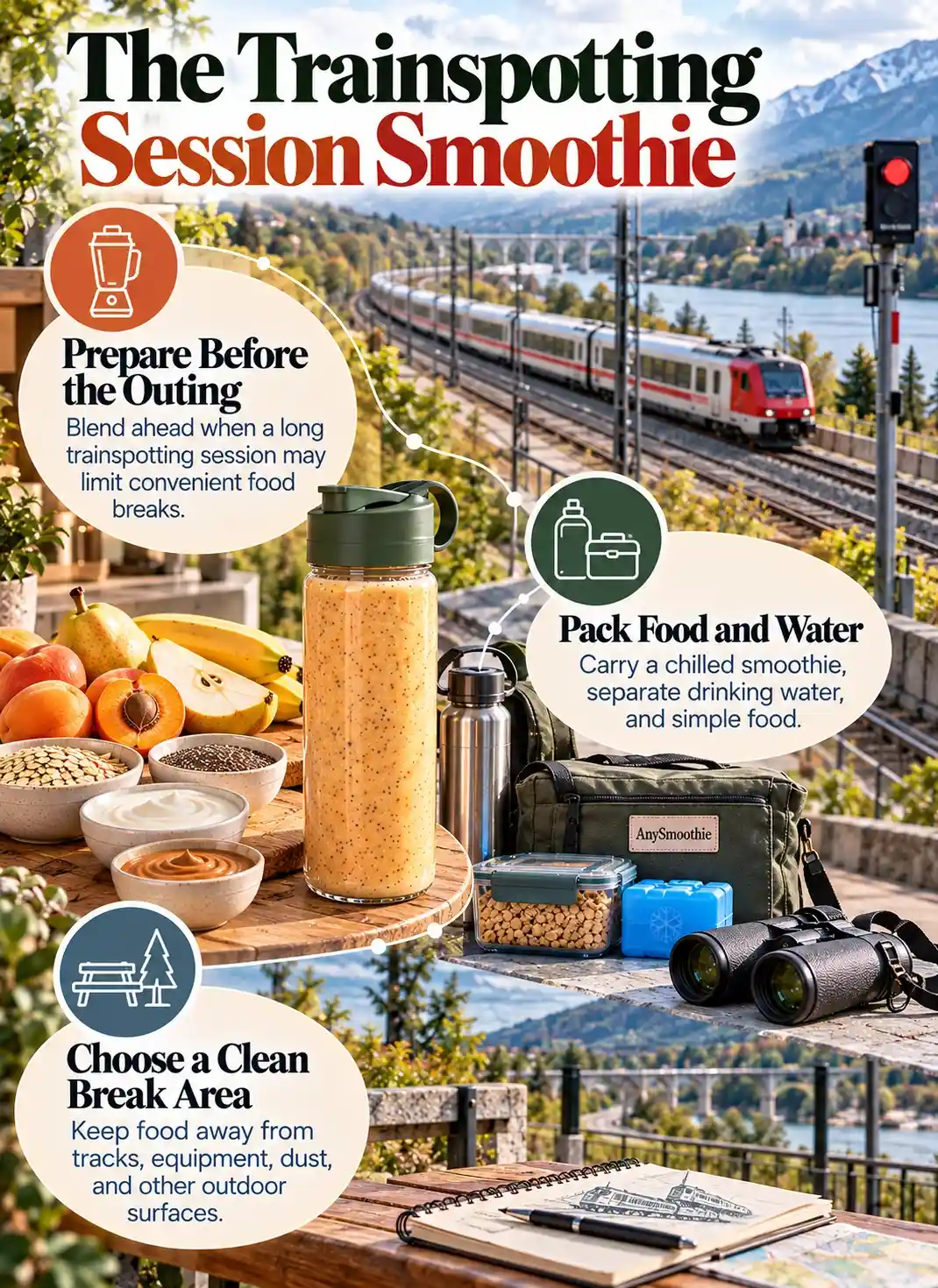 The Trainspotting Session Smoothie

Prepare Before the Outing

Blend ahead when a long trainspotting session may limit convenient food breaks.

Pack Food and Water

Carry a chilled smoothie, separate drinking water, and simple food.

AnySmoothie

Choose a Clean Break Area

Keep food away from tracks, equipment, dust, and other outdoor surfaces.