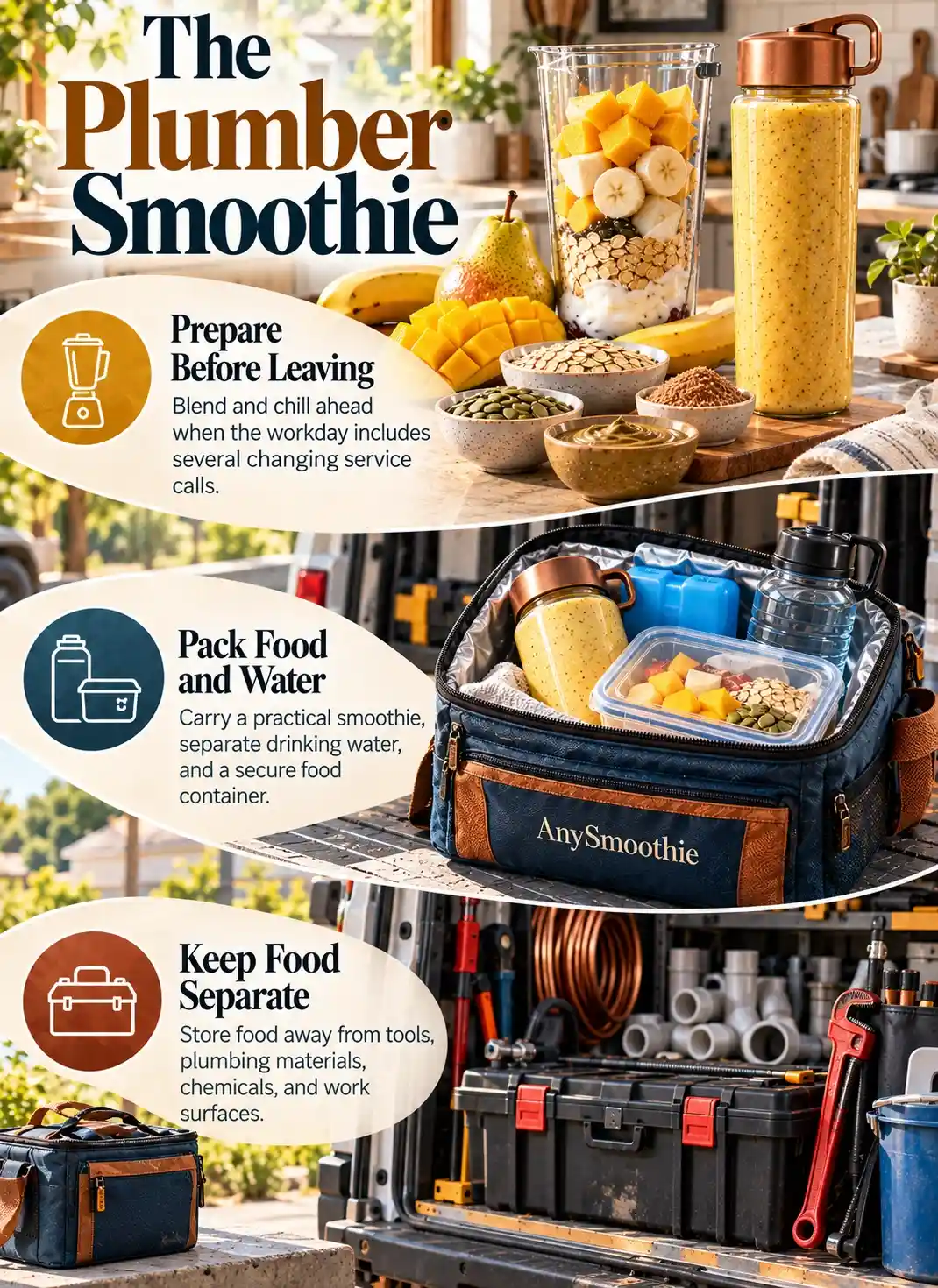 The Plumber Smoothie

Prepare Before Leaving

Blend and chill ahead when the workday includes several changing service calls.

Pack Food and Water

Carry a practical smoothie, separate drinking water, and a secure food container.

AnySmoothie

Keep Food Separate

Store food away from tools, plumbing materials, chemicals, and work surfaces.