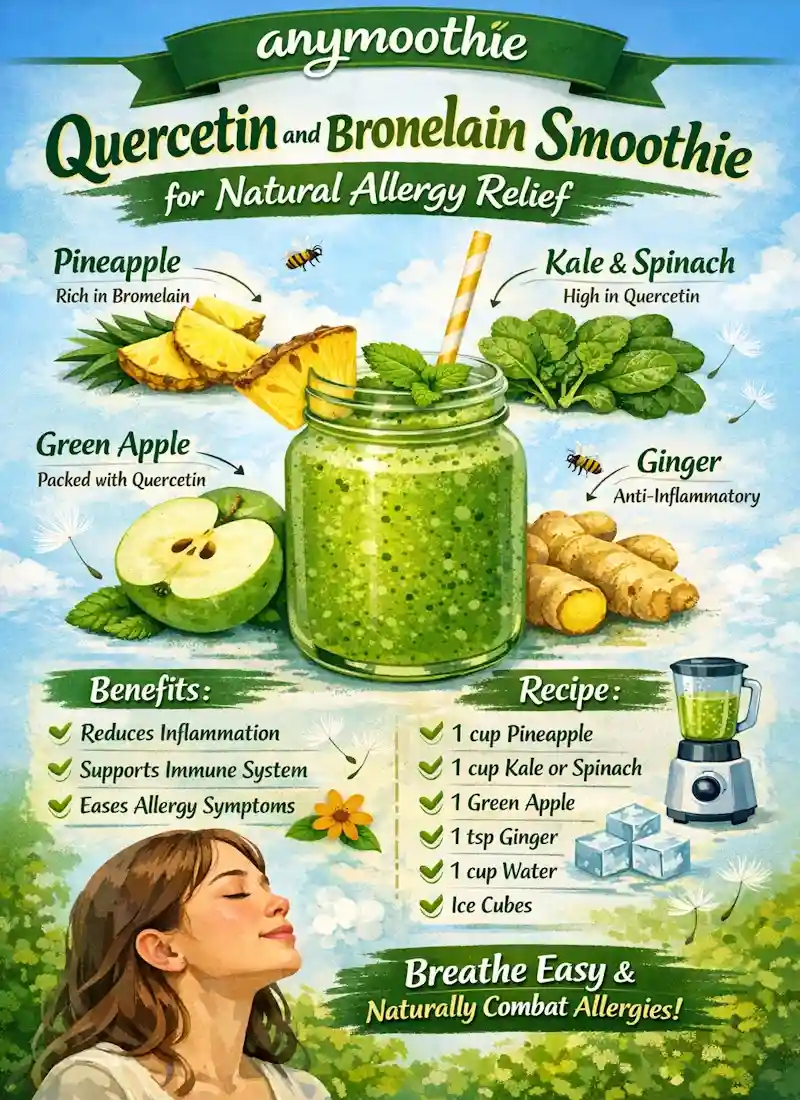 anymoothie

Quercetin and Bronelain Smoothie
for Natural Allergy Relief

Pineapple
Rich in Bromelain

Kale & Spinach
High in Quercetin

Green Apple
Packed with Quercetin

Ginger
Anti-Inflammatory

Benefits:
Reduces Inflammation
Supports Immune System
Eases Allergy Symptoms

Recipe:
1 cup Pineapple
1 cup Kale or Spinach
1 Green Apple
1 tsp Ginger
1 cup Water
Ice Cubes

Breathe Easy &
Naturally Combat Allergies!