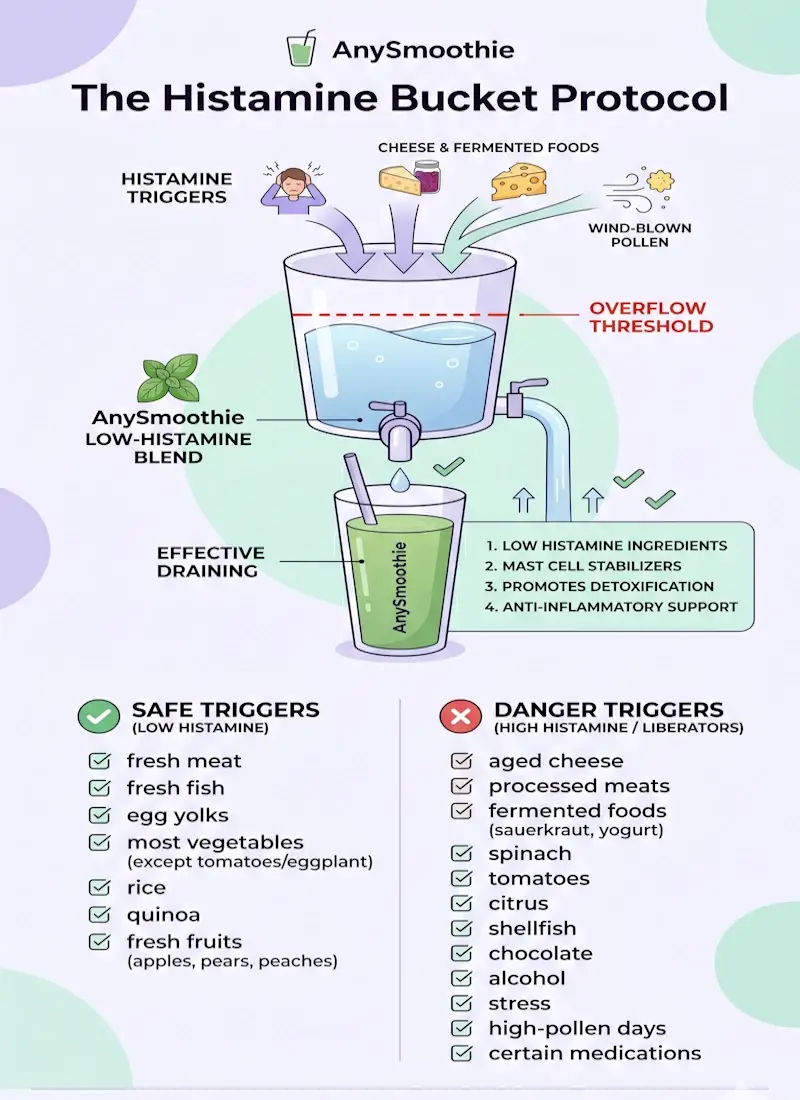 AnySmoothie

The Histamine Bucket Protocol

HISTAMINE TRIGGERS

CHEESE & FERMENTED FOODS

WIND-BLOWN POLLEN

OVERFLOW THRESHOLD

AnySmoothie LOW-HISTAMINE BLEND

EFFECTIVE DRAINING

AnySmoothie

1. LOW HISTAMINE INGREDIENTS
2. MAST CELL STABILIZERS
3. PROMOTES DETOXIFICATION
4. ANTI-INFLAMMATORY SUPPORT

SAFE TRIGGERS
(LOW HISTAMINE)

fresh meat
fresh fish
egg yolks
most vegetables (except tomatoes/eggplant)
rice
quinoa
fresh fruits (apples, pears, peaches)

DANGER TRIGGERS
(HIGH HISTAMINE / LIBERATORS)

aged cheese
processed meats
fermented foods (sauerkraut, yogurt)
spinach
tomatoes
citrus
shellfish
chocolate
alcohol
stress
high-pollen days
certain medications